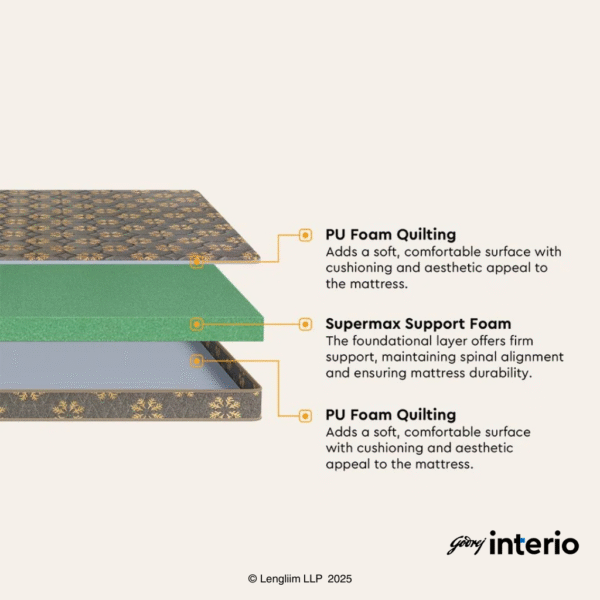 PU Foam Quilting
Adds a soft, comfortable surface with cushioning and aesthetic appeal to the mattress.

Supermax Support Foam
The foundational layer offers firm support, maintaining spinal alignment and ensuring mattress durability.

PU Foam Quilting
Adds a soft, comfortable surface with cushioning and aesthetic appeal to the mattress.

Godrej interio

© Lengliim LLP 2025