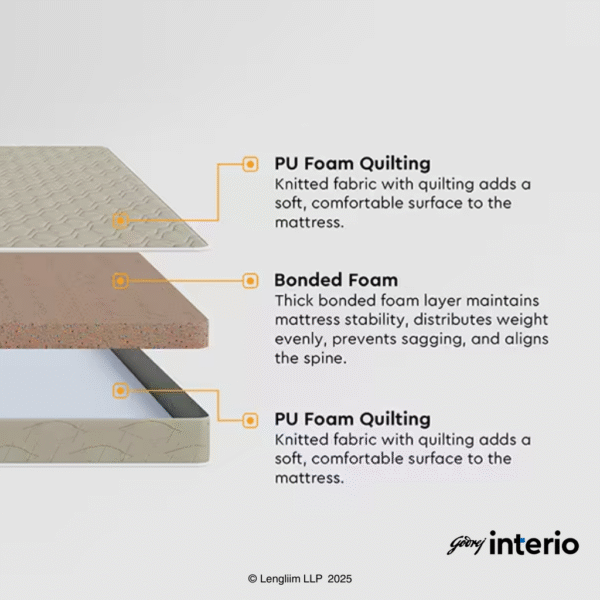 PU Foam Quilting
Knitted fabric with quilting adds a soft, comfortable surface to the mattress.

Bonded Foam
Thick bonded foam layer maintains mattress stability, distributes weight evenly, prevents sagging, and aligns the spine.

PU Foam Quilting
Knitted fabric with quilting adds a soft, comfortable surface to the mattress.

Godrej interio

© Lengliim LLP 2025